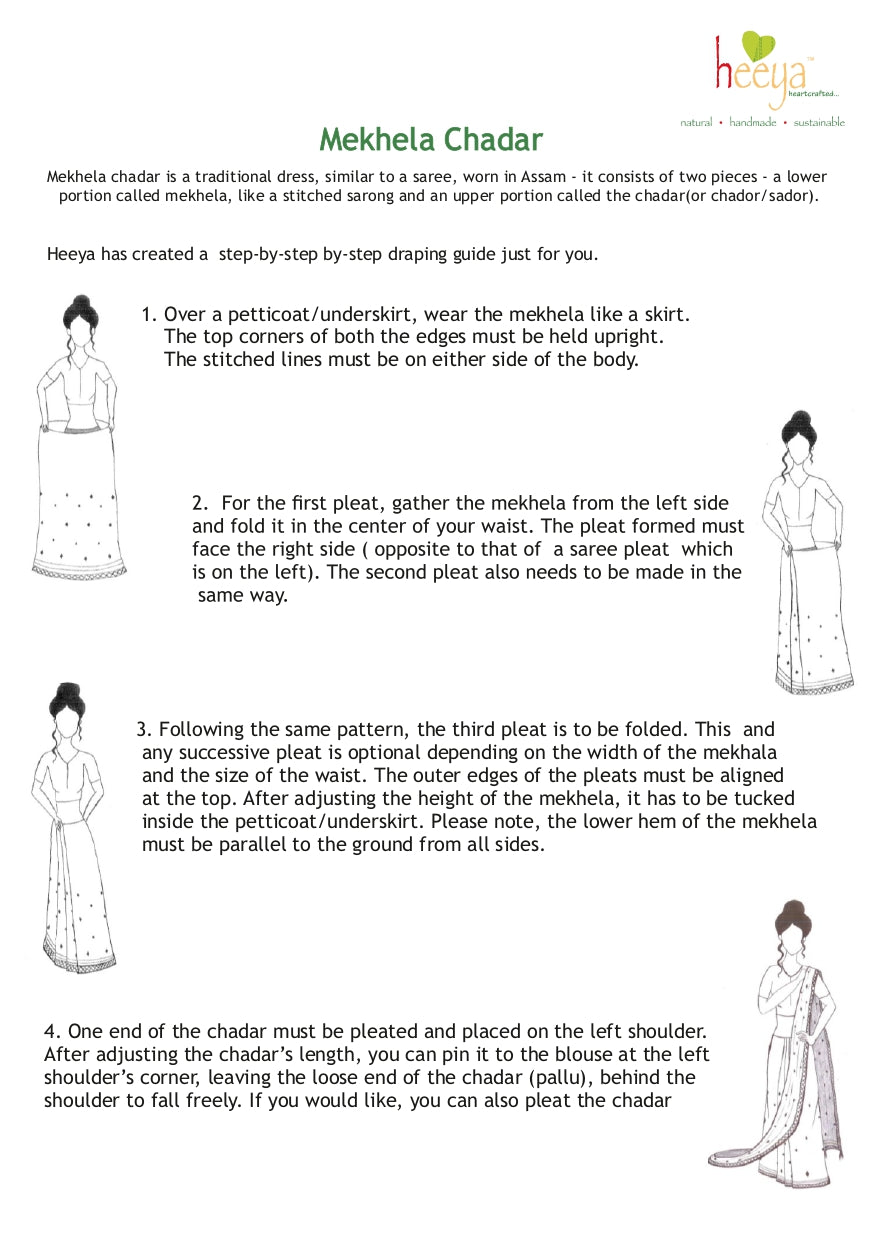 heeya™
heartcrafted...
natural • handmade • sustainable

Mekhela Chadar

Mekhela chadar is a traditional dress, similar to a saree, worn in Assam - it consists of two pieces - a lower portion called mekhela, like a stitched sarong and an upper portion called the chadar(or chador/sador).

Heeya has created a step-by-step by-step draping guide just for you.

1. Over a petticoat/underskirt, wear the mekhela like a skirt. The top corners of both the edges must be held upright. The stitched lines must be on either side of the body.

2. For the first pleat, gather the mekhela from the left side and fold it in the center of your waist. The pleat formed must face the right side ( opposite to that of a saree pleat which is on the left). The second pleat also needs to be made in the same way.

3. Following the same pattern, the third pleat is to be folded. This and any successive pleat is optional depending on the width of the mekhala and the size of the waist. The outer edges of the pleats must be aligned at the top. After adjusting the height of the mekhela, it has to be tucked inside the petticoat/underskirt. Please note, the lower hem of the mekhela must be parallel to the ground from all sides.

4. One end of the chadar must be pleated and placed on the left shoulder. After adjusting the chadar's length, you can pin it to the blouse at the left shoulder's corner, leaving the loose end of the chadar (pallu), behind the shoulder to fall freely. If you would like, you can also pleat the chadar